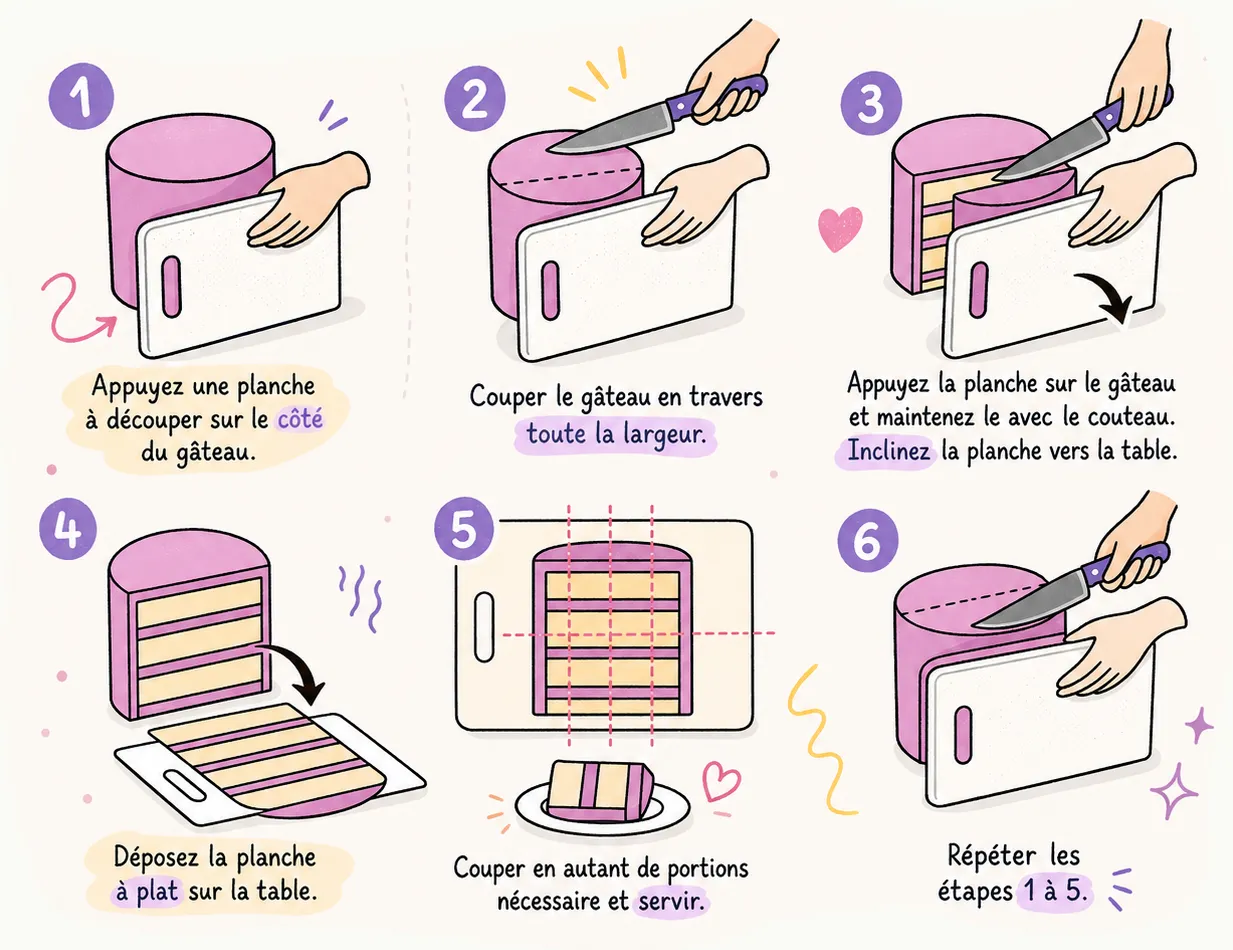 1

Appuyez une planche à découper sur le côté du gâteau.

2

Couper le gâteau en travers toute la largeur.

3

Appuyez la planche sur le gâteau et maintenez le avec le couteau. Inclinez la planche vers la table.

4

Déposez la planche à plat sur la table.

5

Couper en autant de portions nécessaire et servir.

6

Répéter les étapes 1 à 5.